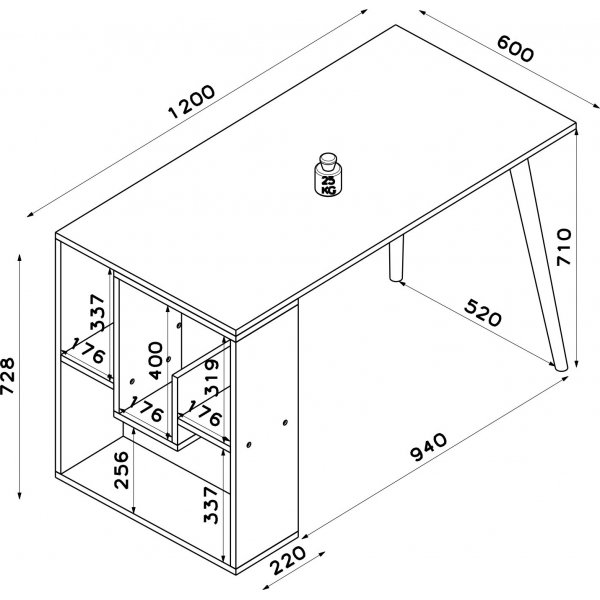 1200
600
25 KG
710
520
728
337
176
400
319
176
176
256
337
940
220