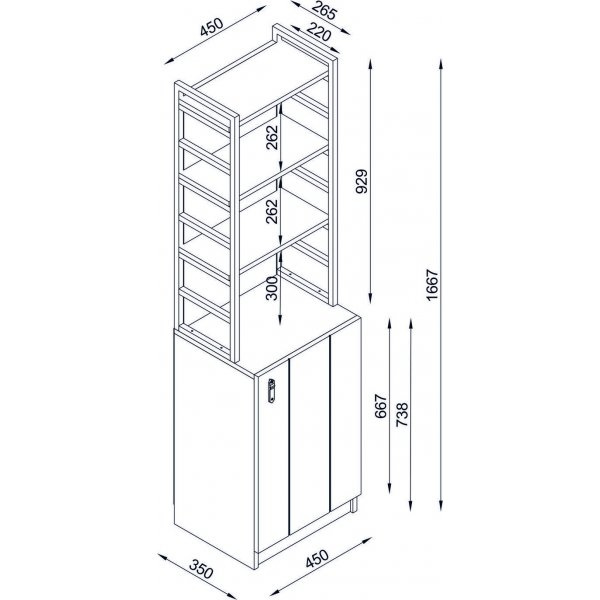 450
265
220
262
262
300
929
1667
667
738
350
450