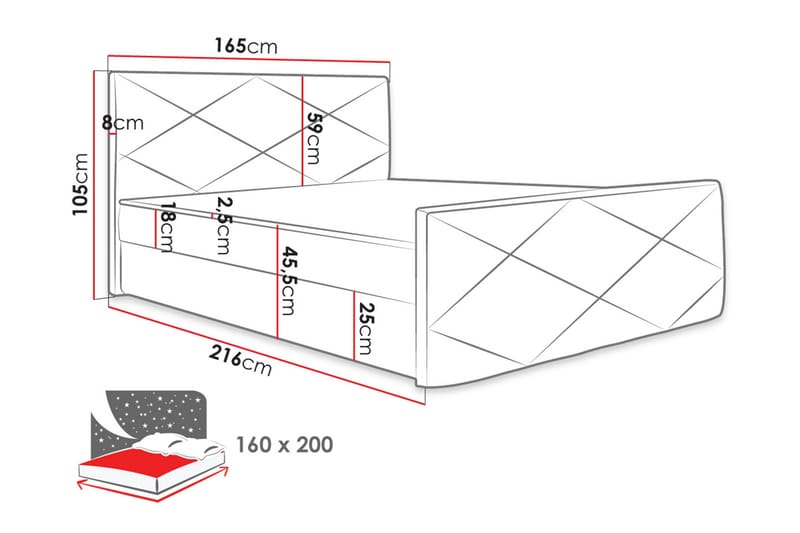 165cm
8cm
59cm
105cm
18cm
2,5cm
45,5cm
25cm
216cm
160 x 200