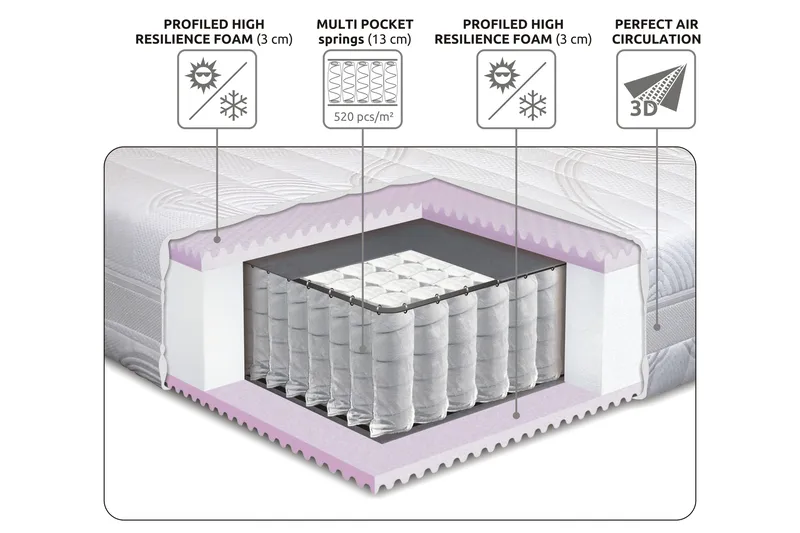 PROFILED HIGH RESILIENCE FOAM (3 cm)

MULTI POCKET springs (13 cm)

520 pcs/m²

PROFILED HIGH RESILIENCE FOAM (3 cm)

PERFECT AIR CIRCULATION

3D