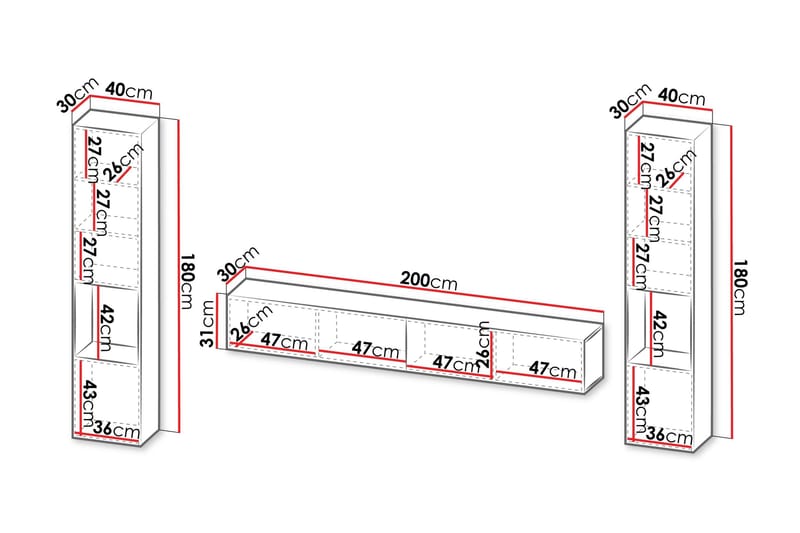 30cm 40cm
27cm 26cm
27cm
27cm
42cm
43cm
36cm
180cm

30cm
200cm
31cm
26cm 47cm 47cm 47cm 26cm 47cm

30cm 40cm
27cm 26cm
27cm
27cm
42cm
43cm
36cm
180cm